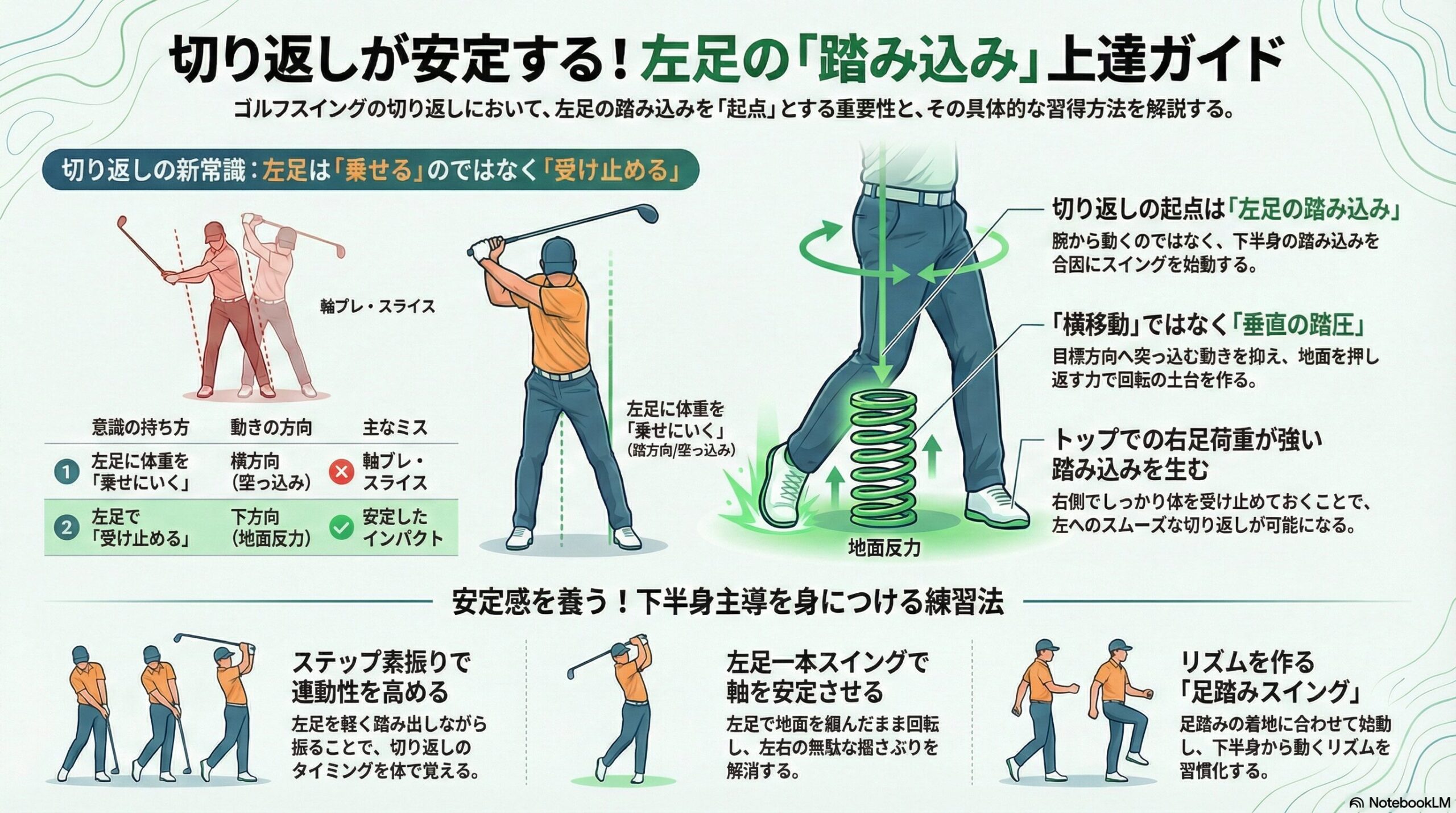 切り返しが安定する！左足の「踏み込み」上達ガイド

ゴルフスイングの切り返しにおいて、左足の踏み込みを「起点」とする重要性と、その具体的な習得方法を解説する。

切り返しの新常識：左足は「乗せる」のではなく「受け止める」

軸ブレ・スライス

| | 意識の持ち方 | 動きの方向 | 主なミス |
|---|---|---|---|
| 1 | 左足に体重を「乗せにいく」 | 横方向（突っ込み） | 軸ブレ・スライス |
| 2 | 左足で「受け止める」 | 下方向（地面反力） | 安定したインパクト |

左足に体重を「乗せにいく」（踏方向/突っ込み）

地面反力

切り返しの起点は「左足の踏み込み」
腕から動くのではなく、下半身の踏み込みを合図にスイングを始動する。

「横移動」ではなく「垂直の踏圧」
目標方向へ突っ込む動きを抑え、地面を押し返す力で回転の土台を作る。

トップでの右足荷重が強い踏み込みを生む
右側でしっかり体を受け止めておくことで、左へのスムーズな切り返しが可能になる。

安定感を養う！下半身主導を身につける練習法

ステップ素振りで連動性を高める
左足を軽く踏み出しながら振ることで、切り返しのタイミングを体で覚える。

左足一本スイングで軸を安定させる
左足で地面を掴んだまま回転し、左右の無駄な揺さぶりを解消する。

リズムを作る「足踏みスイング」
足踏みの着地に合わせて始動し、下半身から動くリズムを習慣化する。

NotebookLM